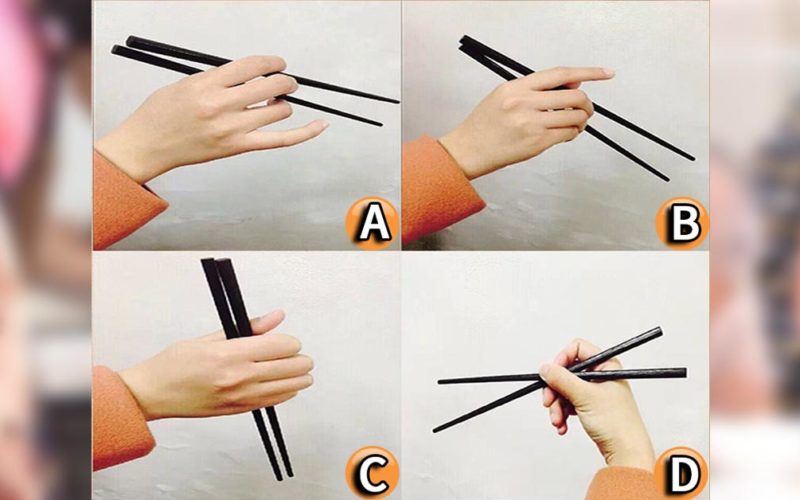 A
B
C
D